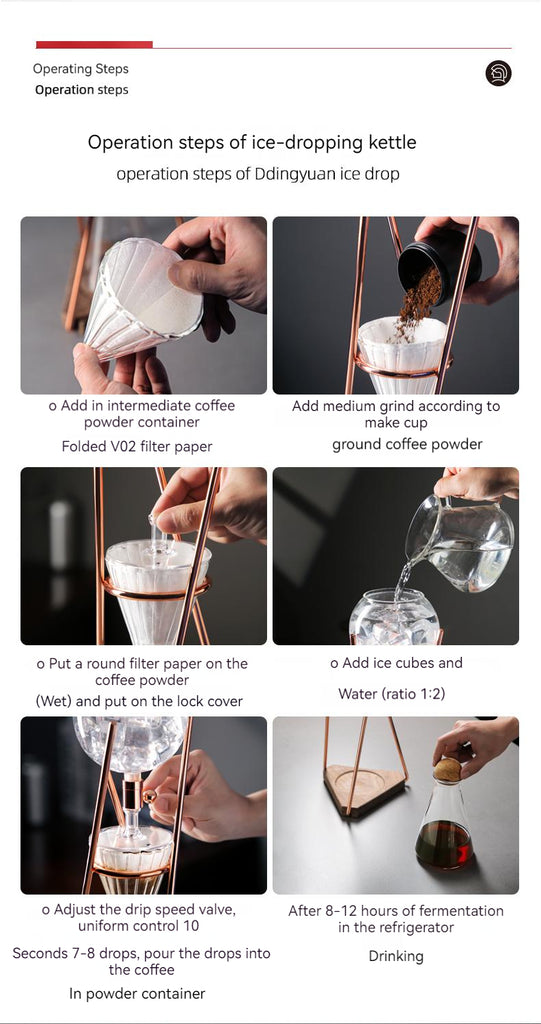 Operating Steps
Operation steps

Operation steps of ice-dropping kettle
operation steps of Ddingyuan ice drop

o Add in intermediate coffee powder container
Folded V02 filter paper

Add medium grind according to make cup
ground coffee powder

o Put a round filter paper on the coffee powder
(Wet) and put on the lock cover

o Add ice cubes and
Water (ratio 1:2)

o Adjust the drip speed valve, uniform control 10
Seconds 7-8 drops, pour the drops into the coffee
In powder container

After 8-12 hours of fermentation in the refrigerator
Drinking