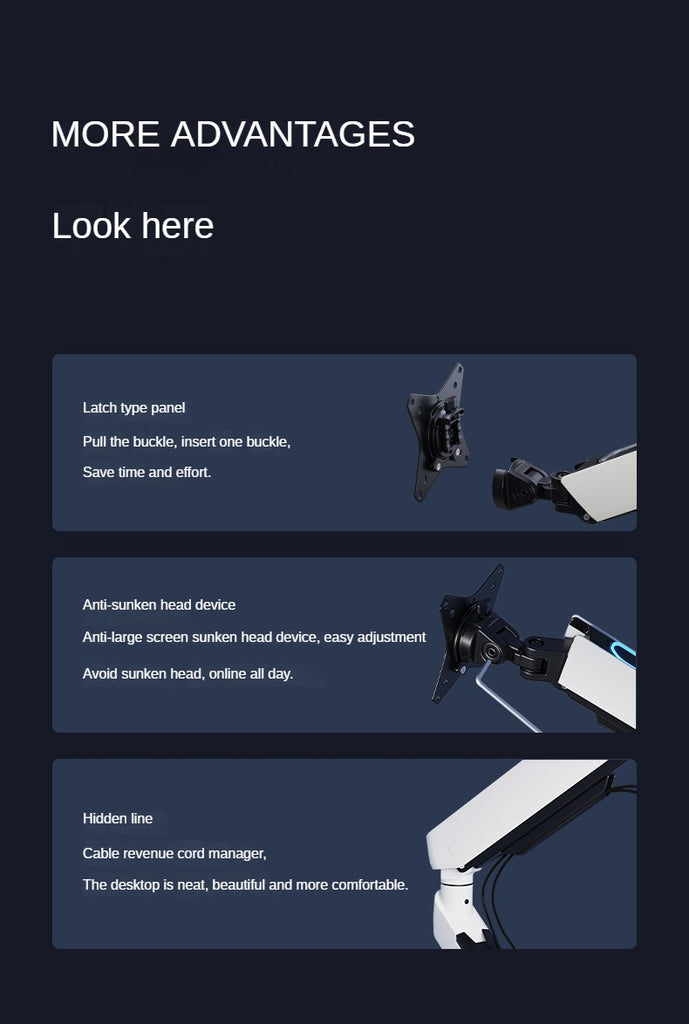 MORE ADVANTAGES

Look here

Latch type panel

Pull the buckle, insert one buckle,

Save time and effort.

Anti-sunken head device

Anti-large screen sunken head device, easy adjustment

Avoid sunken head, online all day.

Hidden line

Cable revenue cord manager,

The desktop is neat, beautiful and more comfortable.