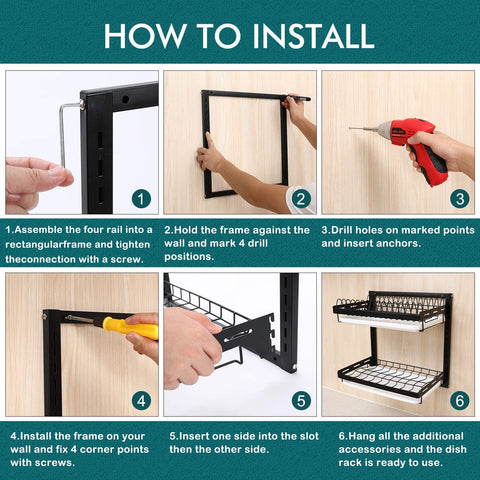 HOW TO INSTALL

1

2

3

1.Assemble the four rail into a rectangularframe and tighten theconnection with a screw.

2.Hold the frame against the wall and mark 4 drill positions.

3.Drill holes on marked points and insert anchors.

4

5

6

4.Install the frame on your wall and fix 4 corner points with screws.

5.Insert one side into the slot then the other side.

6.Hang all the additional accessories and the dish rack is ready to use.