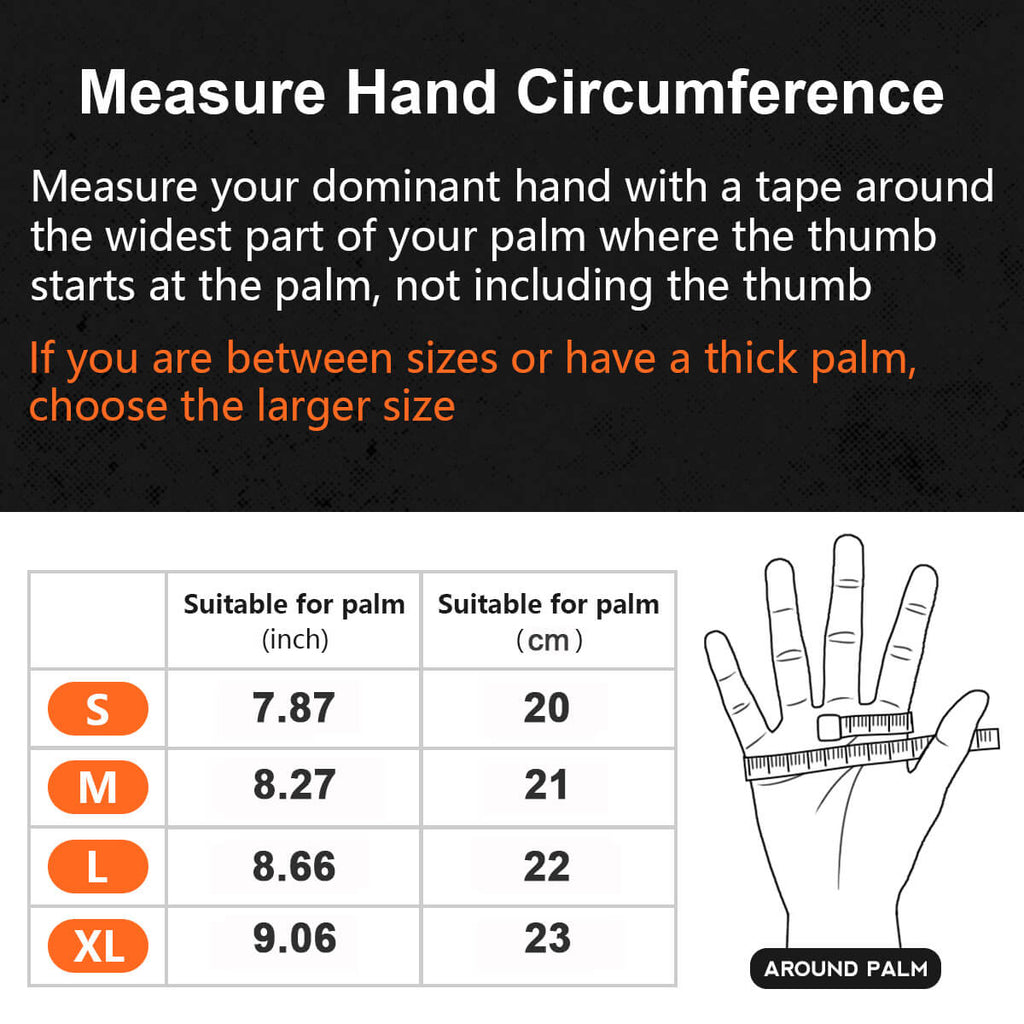 Measure Hand Circumference

Measure your dominant hand with a tape around the widest part of your palm where the thumb starts at the palm, not including the thumb

If you are between sizes or have a thick palm, choose the larger size

|  | Suitable for palm (inch) | Suitable for palm (cm) |
|---|---|---|
| S | 7.87 | 20 |
| M | 8.27 | 21 |
| L | 8.66 | 22 |
| XL | 9.06 | 23 |

AROUND PALM