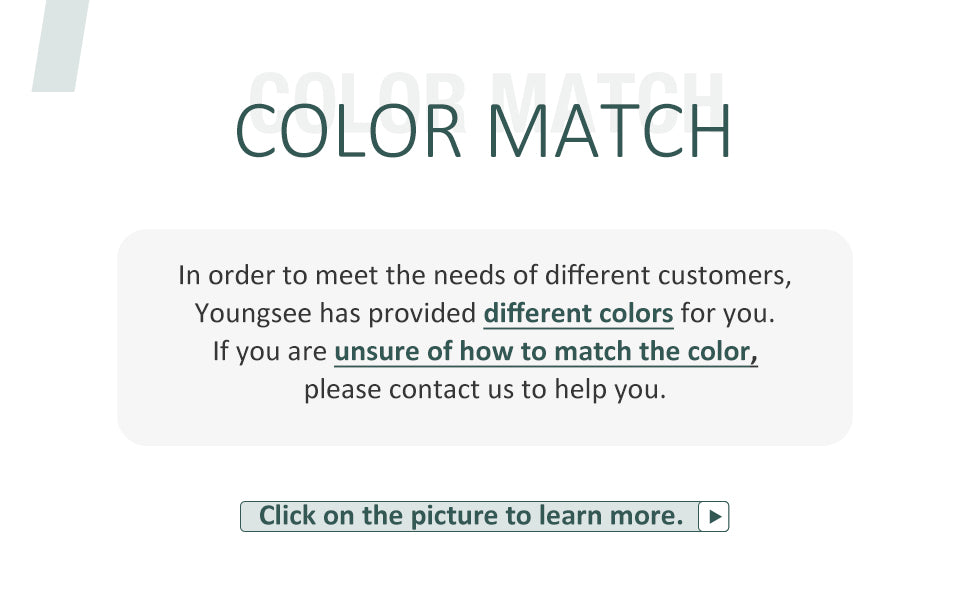 COLOR MATCH

COLOR MATCH

In order to meet the needs of different customers, Youngsee has provided different colors for you. If you are unsure of how to match the color, please contact us to help you.

Click on the picture to learn more.