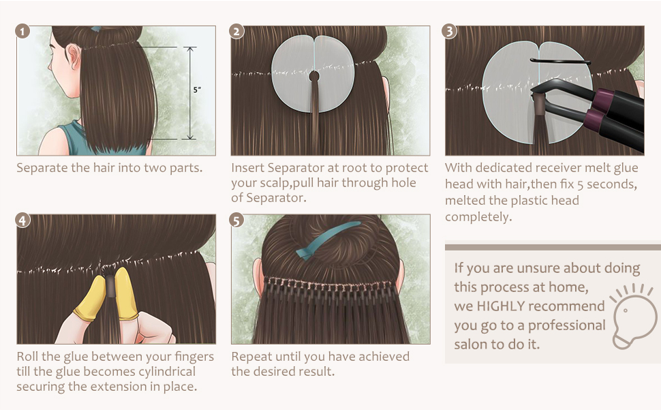 1

5"

Separate the hair into two parts.

2

Insert Separator at root to protect your scalp,pull hair through hole of Separator.

3

With dedicated receiver melt glue head with hair,then fix 5 seconds, melted the plastic head completely.

4

Roll the glue between your fingers till the glue becomes cylindrical securing the extension in place.

5

Repeat until you have achieved the desired result.

If you are unsure about doing this process at home, we HIGHLY recommend you go to a professional salon to do it.