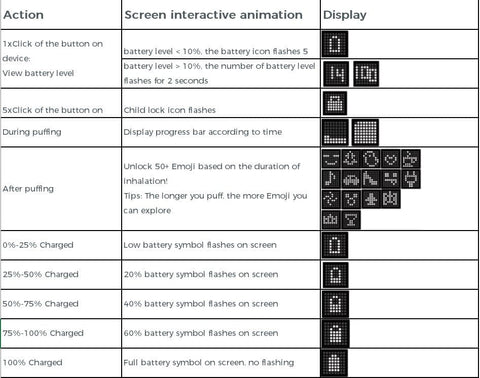 | Action | Screen interactive animation | Display |
|---|---|---|
| 1xClick of the button on device: View battery level | battery level < 10%, the battery icon flashes 5 | |
| | battery level > 10%, the number of battery level flashes for 2 seconds | 14 100 |
| 5xClick of the button on | Child lock icon flashes | |
| During puffing | Display progress bar according to time | |
| After puffing | Unlock 50+ Emoji based on the duration of inhalation! Tips: The longer you puff, the more Emoji you can explore | |
| 0%-25% Charged | Low battery symbol flashes on screen | |
| 25%-50% Charged | 20% battery symbol flashes on screen | |
| 50%-75% Charged | 40% battery symbol flashes on screen | |
| 75%-100% Charged | 60% battery symbol flashes on screen | |
| 100% Charged | Full battery symbol on screen, no flashing | |