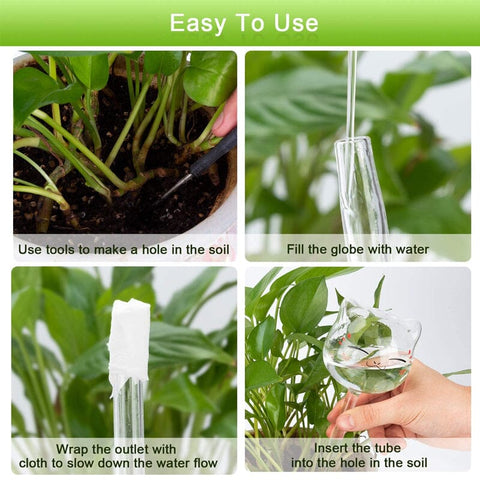 Easy To Use

Use tools to make a hole in the soil

Fill the globe with water

Wrap the outlet with cloth to slow down the water flow

Insert the tube into the hole in the soil