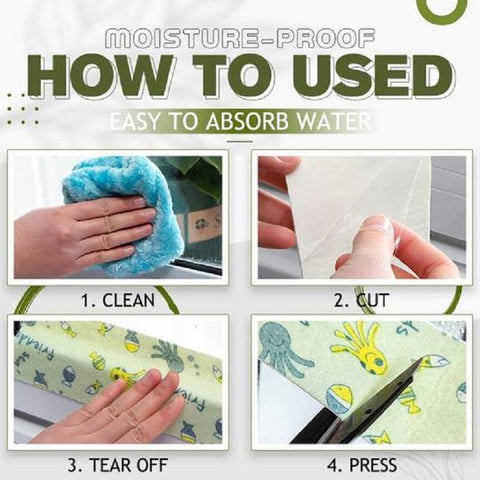 MOISTURE-PROOF
HOW TO USED
EASY TO ABSORB WATER

1. CLEAN

2. CUT

3. TEAR OFF

4. PRESS