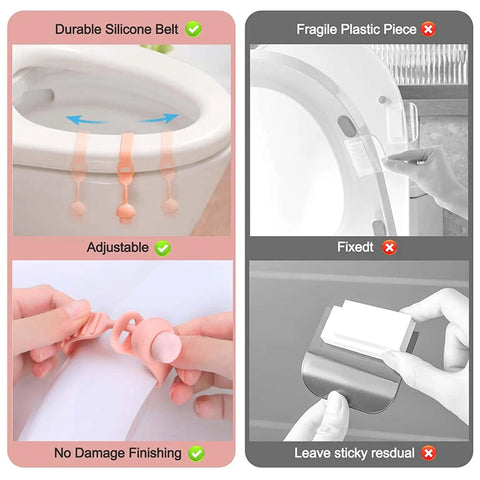 Durable Silicone Belt

Adjustable

No Damage Finishing

Fragile Plastic Piece

Fixedt

Leave sticky resdual