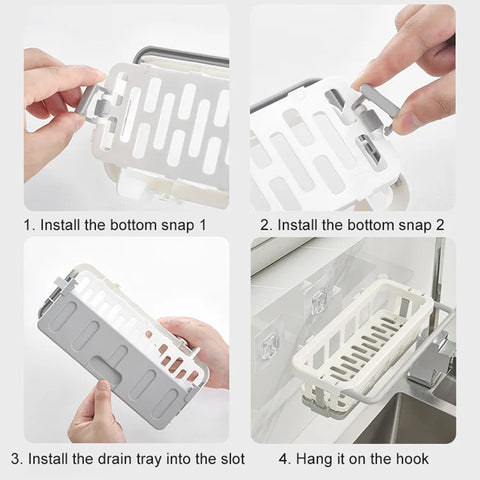 1. Install the bottom snap 1

2. Install the bottom snap 2

3. Install the drain tray into the slot

4. Hang it on the hook