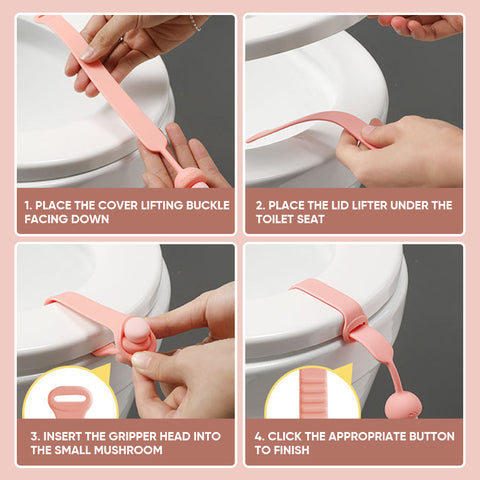 1. PLACE THE COVER LIFTING BUCKLE FACING DOWN

2. PLACE THE LID LIFTER UNDER THE TOILET SEAT

3. INSERT THE GRIPPER HEAD INTO THE SMALL MUSHROOM

4. CLICK THE APPROPRIATE BUTTON TO FINISH