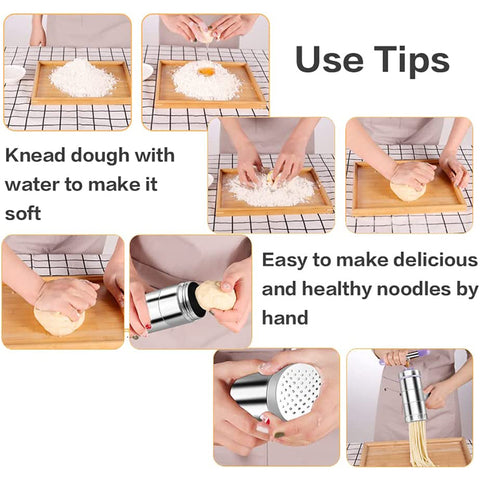 Use Tips

Knead dough with water to make it soft

Easy to make delicious and healthy noodles by hand