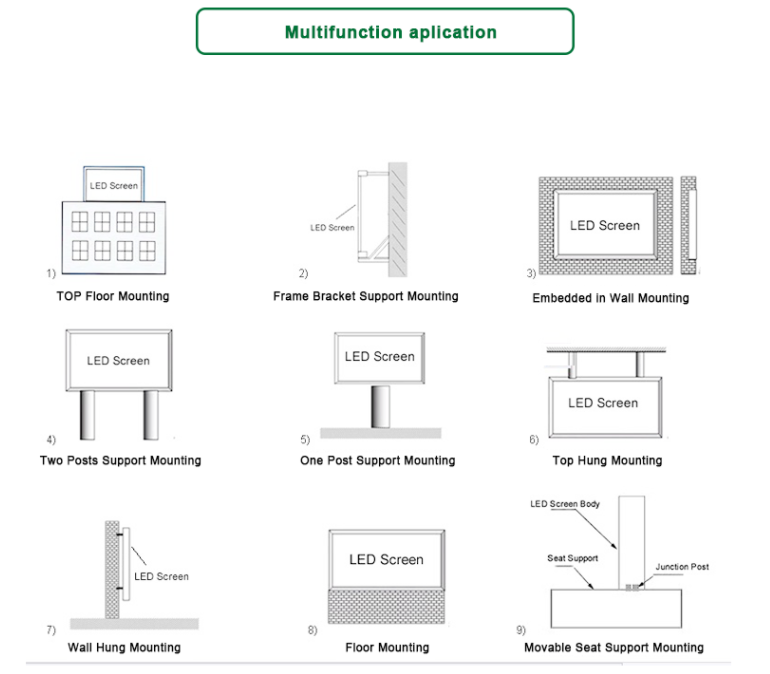 Multifunction aplication

LED Screen
1)
TOP Floor Mounting

LED Screen
2)
Frame Bracket Support Mounting

LED Screen
3)
Embedded in Wall Mounting

LED Screen
4)
Two Posts Support Mounting

LED Screen
5)
One Post Support Mounting

LED Screen
6)
Top Hung Mounting

LED Screen
7)
Wall Hung Mounting

LED Screen
8)
Floor Mounting

LED Screen Body
Seat Support
Junction Post
9)
Movable Seat Support Mounting