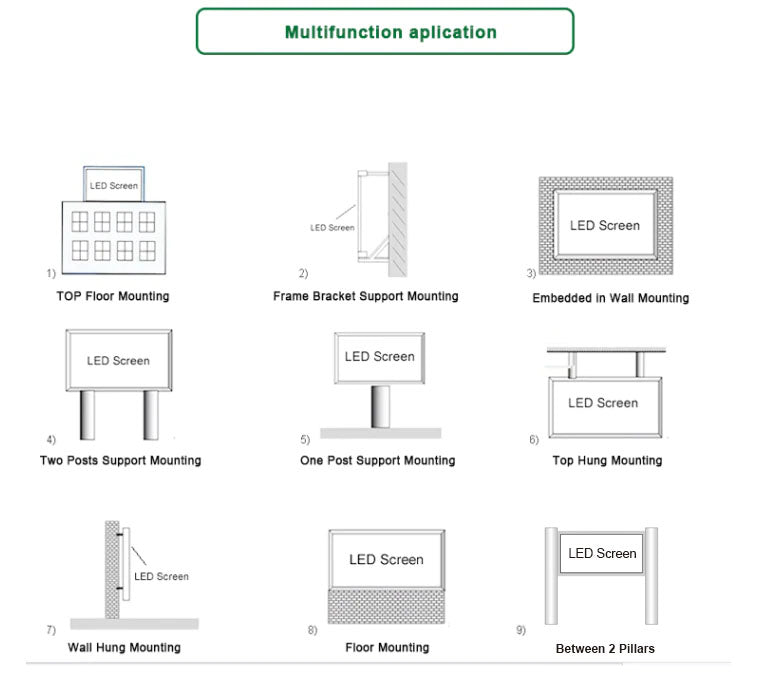 Multifunction aplication

LED Screen

1)

TOP Floor Mounting

LED Screen

2)

Frame Bracket Support Mounting

LED Screen

3)

Embedded in Wall Mounting

LED Screen

4)

Two Posts Support Mounting

LED Screen

5)

One Post Support Mounting

LED Screen

6)

Top Hung Mounting

LED Screen

7)

Wall Hung Mounting

LED Screen

8)

Floor Mounting

LED Screen

9)

Between 2 Pillars