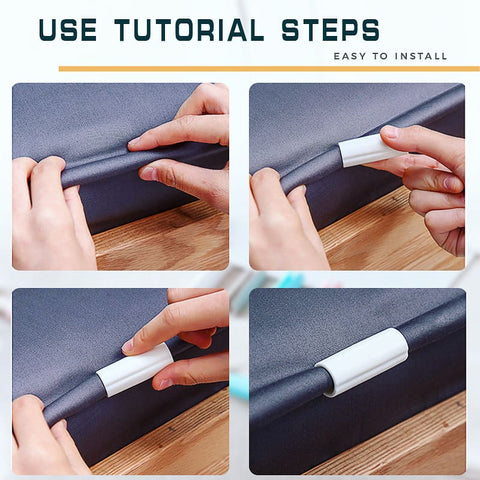 USE TUTORIAL STEPS

EASY TO INSTALL