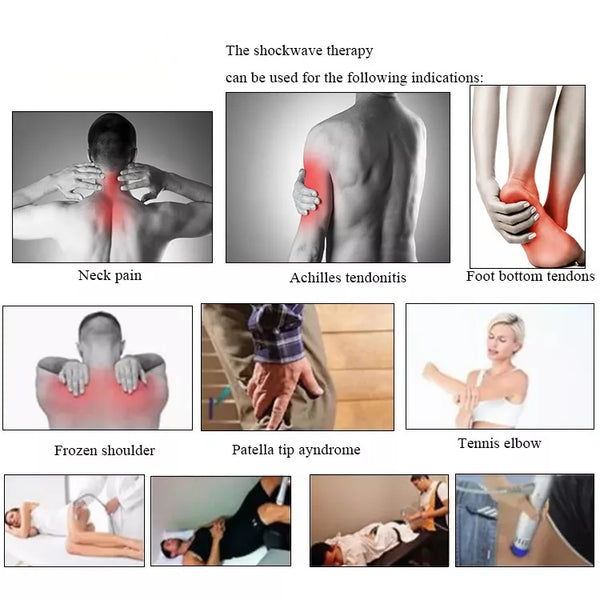 The shockwave therapy

can be used for the following indications:

Neck pain

Achilles tendonitis

Foot bottom tendons

Frozen shoulder

Patella tip ayndrome

Tennis elbow