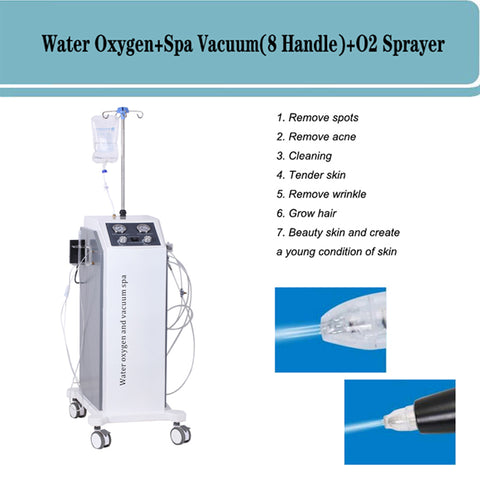 Water Oxygen+Spa Vacuum(8 Handle)+O2 Sprayer

Water oxygen and vacuum spa

1. Remove spots
2. Remove acne
3. Cleaning
4. Tender skin
5. Remove wrinkle
6. Grow hair
7. Beauty skin and create a young condition of skin