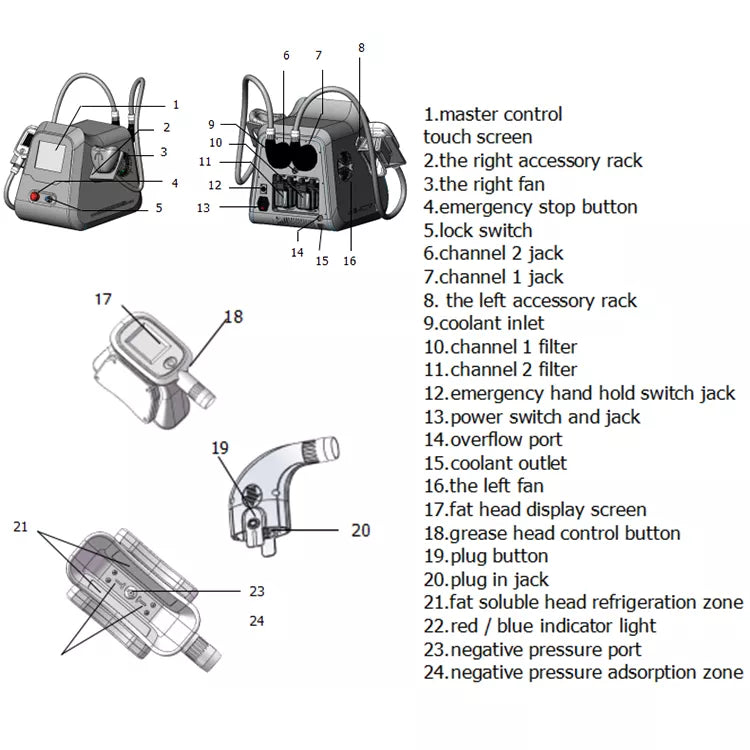 1
2
3
4
5

6
7
8
9
10
11
12
13
14
15
16

17
18

19
20

21
23
24

1.master control touch screen
2.the right accessory rack
3.the right fan
4.emergency stop button
5.lock switch
6.channel 2 jack
7.channel 1 jack
8. the left accessory rack
9.coolant inlet
10.channel 1 filter
11.channel 2 filter
12.emergency hand hold switch jack
13.power switch and jack
14.overflow port
15.coolant outlet
16.the left fan
17.fat head display screen
18.grease head control button
19.plug button
20.plug in jack
21.fat soluble head refrigeration zone
22.red / blue indicator light
23.negative pressure port
24.negative pressure adsorption zone