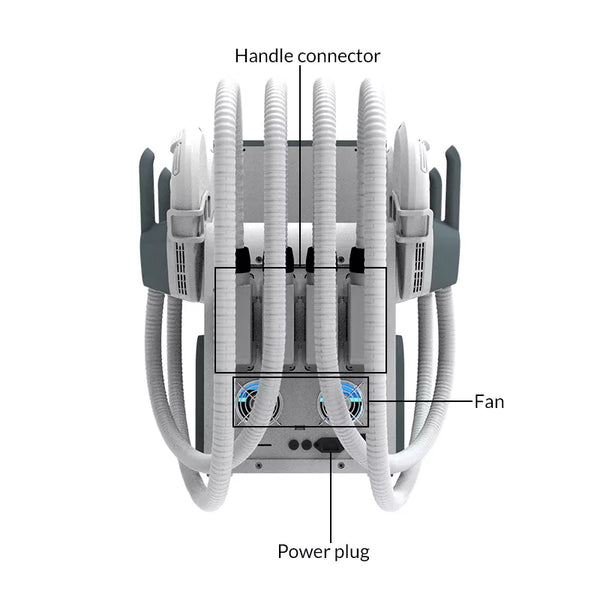 Handle connector

Fan

Power plug