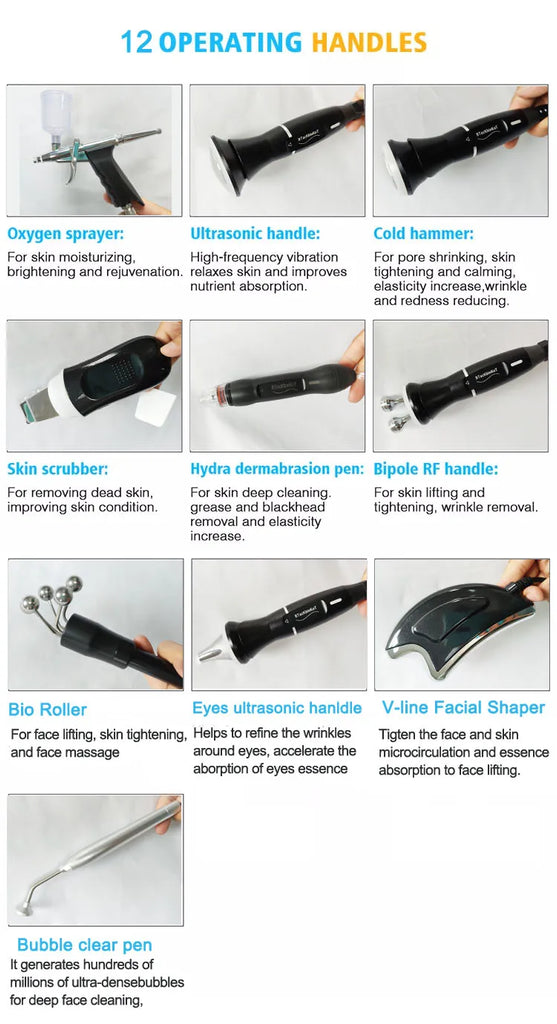 12 OPERATING HANDLES

Oxygen sprayer:
For skin moisturizing, brightening and rejuvenation.

Ultrasonic handle:
High-frequency vibration relaxes skin and improves nutrient absorption.

Cold hammer:
For pore shrinking, skin tightening and calming, elasticity increase,wrinkle and redness reducing.

Skin scrubber:
For removing dead skin, improving skin condition.

Hydra dermabrasion pen:
For skin deep cleaning. grease and blackhead removal and elasticity increase.

Bipole RF handle:
For skin lifting and tightening, wrinkle removal.

Bio Roller
For face lifting, skin tightening, and face massage

Eyes ultrasonic hanldle
Helps to refine the wrinkles around eyes, accelerate the aborption of eyes essence

V-line Facial Shaper
Tigten the face and skin microcirculation and essence absorption to face lifting.

Bubble clear pen
It generates hundreds of millions of ultra-densebubbles for deep face cleaning,