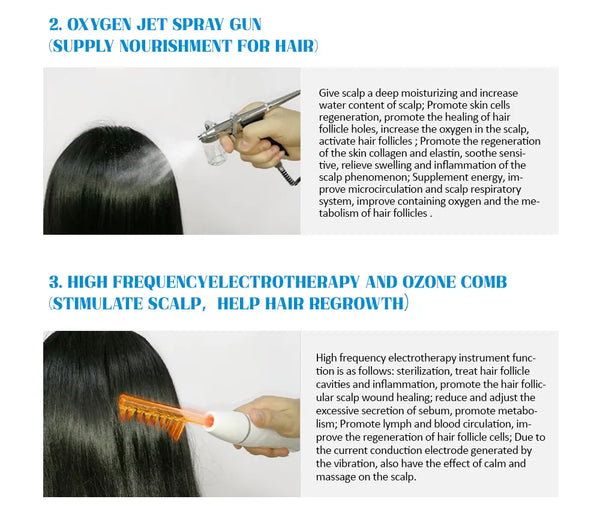 2. OXYGEN JET SPRAY GUN
(SUPPLY NOURISHMENT FOR HAIR)

Give scalp a deep moisturizing and increase water content of scalp; Promote skin cells regeneration, promote the healing of hair follicle holes, increase the oxygen in the scalp, activate hair follicles ; Promote the regeneration of the skin collagen and elastin, soothe sensitive, relieve swelling and inflammation of the scalp phenomenon; Supplement energy, improve microcirculation and scalp respiratory system, improve containing oxygen and the metabolism of hair follicles .

3. HIGH FREQUENCYELECTROTHERAPY AND OZONE COMB
(STIMULATE SCALP, HELP HAIR REGROWTH)

High frequency electrotherapy instrument function is as follows: sterilization, treat hair follicle cavities and inflammation, promote the hair follicular scalp wound healing; reduce and adjust the excessive secretion of sebum, promote metabolism; Promote lymph and blood circulation, improve the regeneration of hair follicle cells; Due to the current conduction electrode generated by the vibration, also have the effect of calm and massage on the scalp.