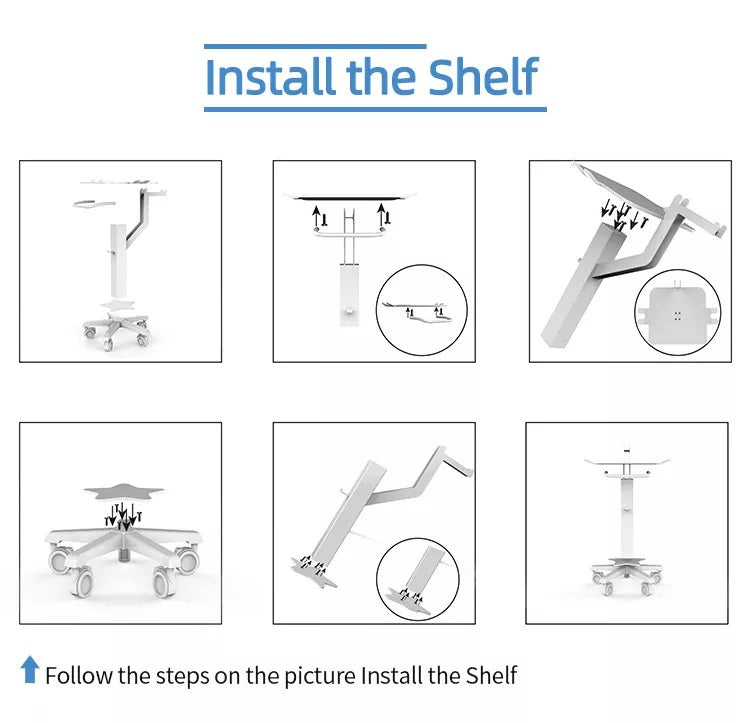 Install the Shelf

Follow the steps on the picture Install the Shelf