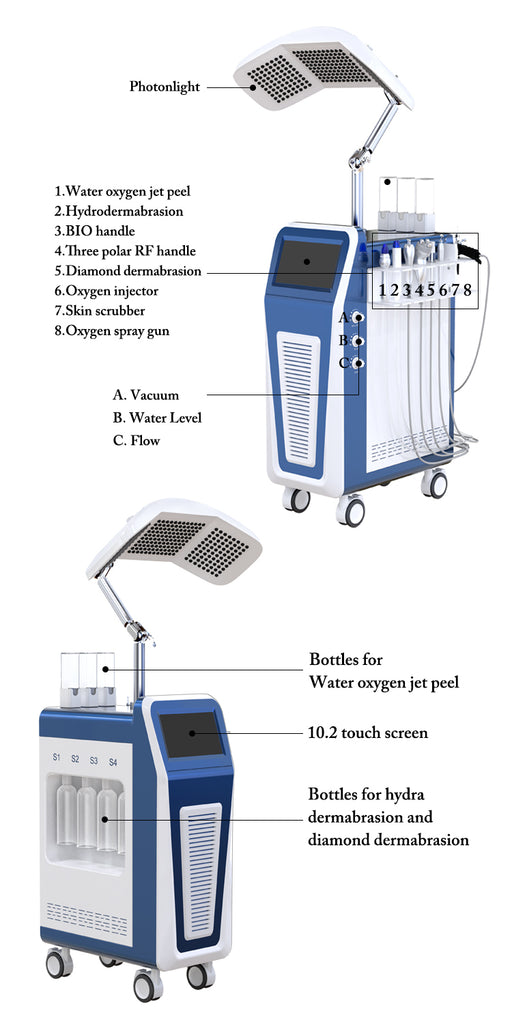 Photonlight

1.Water oxygen jet peel
2.Hydrodermabrasion
3.BIO handle
4.Three polar RF handle
5.Diamond dermabrasion
6.Oxygen injector
7.Skin scrubber
8.Oxygen spray gun

1 2 3 4 5 6 7 8

A.
B.
C.

A. Vacuum
B. Water Level
C. Flow

S1 S2 S3 S4

Bottles for Water oxygen jet peel

10.2 touch screen

Bottles for hydra dermabrasion and diamond dermabrasion