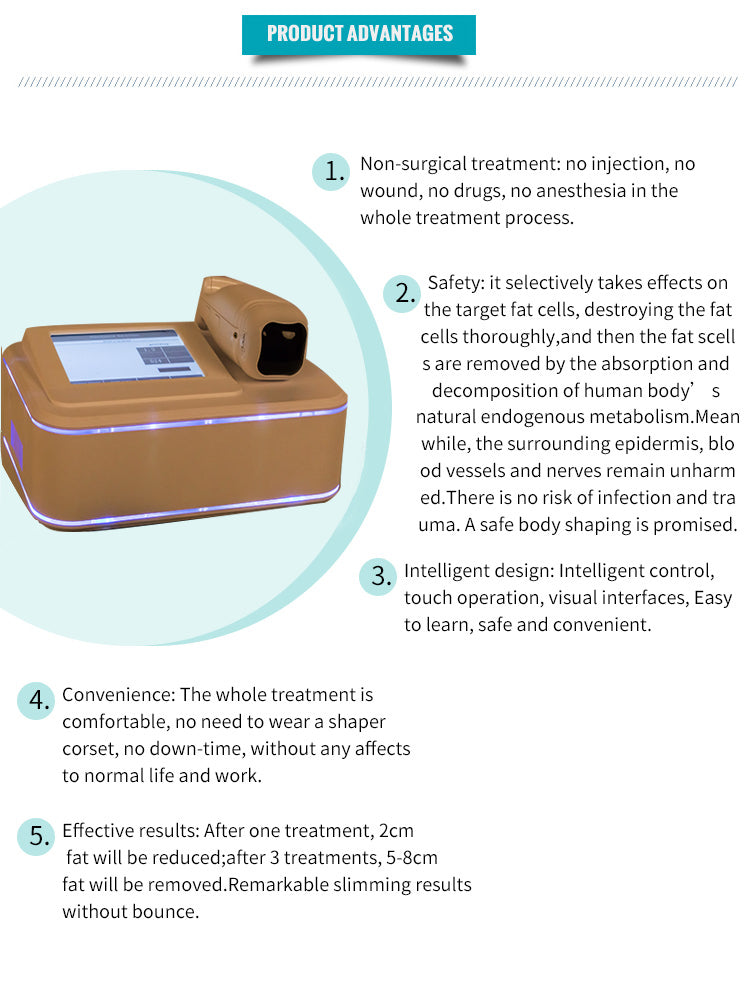 PRODUCT ADVANTAGES

1. Non-surgical treatment: no injection, no wound, no drugs, no anesthesia in the whole treatment process.

2. Safety: it selectively takes effects on the target fat cells, destroying the fat cells thoroughly,and then the fat scell s are removed by the absorption and decomposition of human body’ s natural endogenous metabolism.Mean while, the surrounding epidermis, blo od vessels and nerves remain unharm ed.There is no risk of infection and tra uma. A safe body shaping is promised.

3. Intelligent design: Intelligent control, touch operation, visual interfaces, Easy to learn, safe and convenient.

4. Convenience: The whole treatment is comfortable, no need to wear a shaper corset, no down-time, without any affects to normal life and work.

5. Effective results: After one treatment, 2cm fat will be reduced;after 3 treatments, 5-8cm fat will be removed.Remarkable slimming results without bounce.