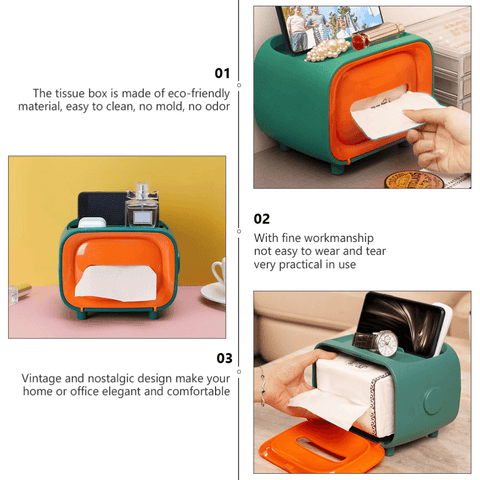 01

The tissue box is made of eco-friendly material, easy to clean, no mold, no odor

02

With fine workmanship
not easy to wear and tear
very practical in use

03

Vintage and nostalgic design make your home or office elegant and comfortable