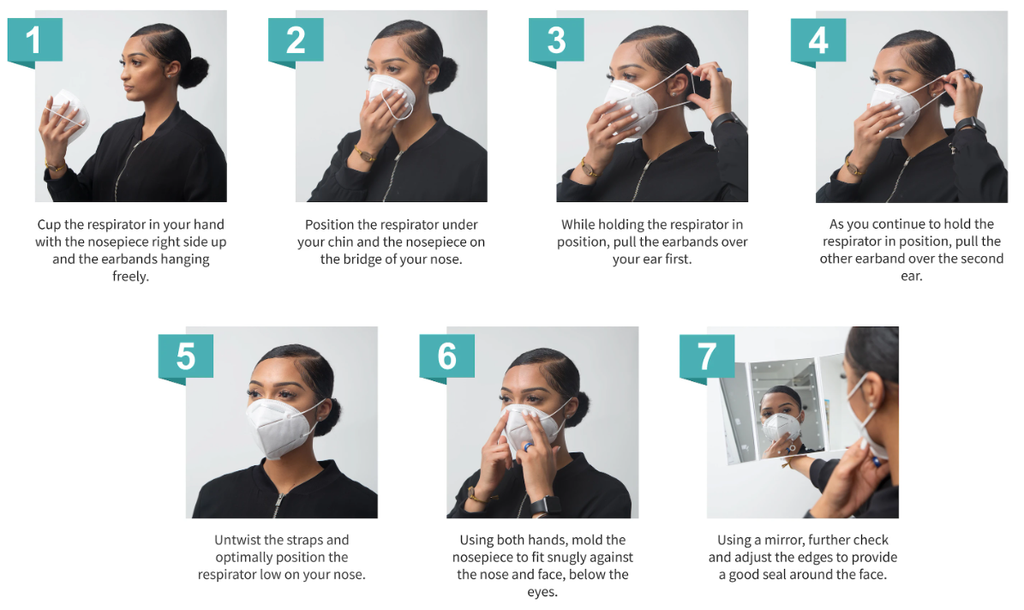 1

Cup the respirator in your hand with the nosepiece right side up and the earbands hanging freely.

2

Position the respirator under your chin and the nosepiece on the bridge of your nose.

3

While holding the respirator in position, pull the earbands over your ear first.

4

As you continue to hold the respirator in position, pull the other earband over the second ear.

5

Untwist the straps and optimally position the respirator low on your nose.

6

Using both hands, mold the nosepiece to fit snugly against the nose and face, below the eyes.

7

Using a mirror, further check and adjust the edges to provide a good seal around the face.