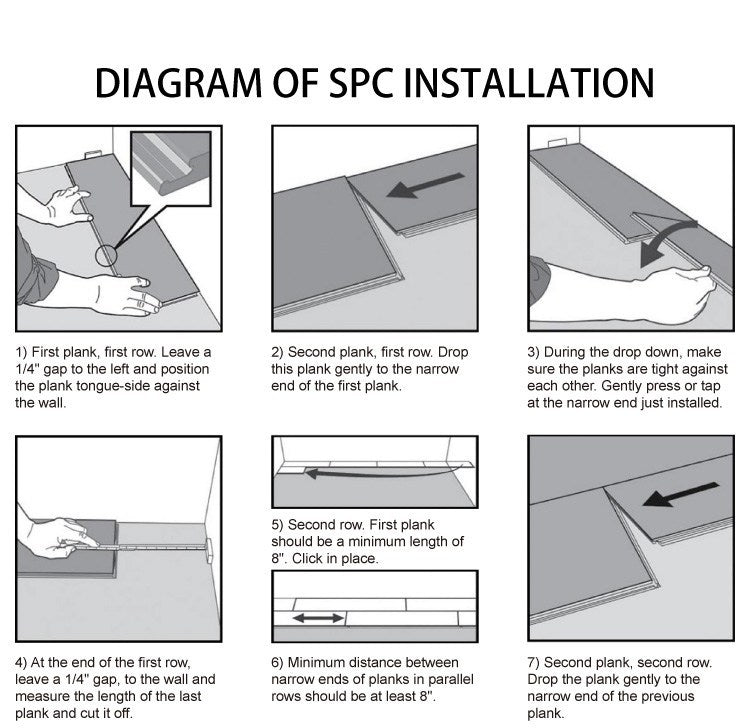 DIAGRAM OF SPC INSTALLATION

1) First plank, first row. Leave a 1/4" gap to the left and position the plank tongue-side against the wall.

2) Second plank, first row. Drop this plank gently to the narrow end of the first plank.

3) During the drop down, make sure the planks are tight against each other. Gently press or tap at the narrow end just installed.

4) At the end of the first row, leave a 1/4" gap, to the wall and measure the length of the last plank and cut it off.

5) Second row. First plank should be a minimum length of 8". Click in place.

6) Minimum distance between narrow ends of planks in parallel rows should be at least 8".

7) Second plank, second row. Drop the plank gently to the narrow end of the previous plank.