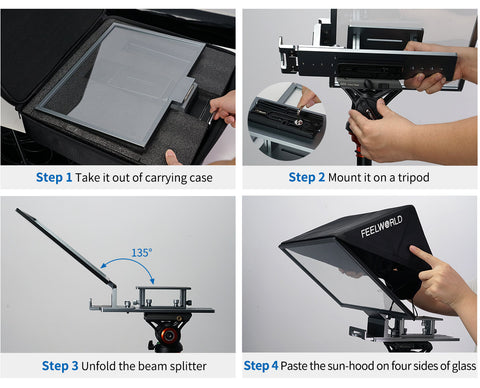 Step 1 Take it out of carrying case

Step 2 Mount it on a tripod

135°

Step 3 Unfold the beam splitter

FEELWORLD

Step 4 Paste the sun-hood on four sides of glass