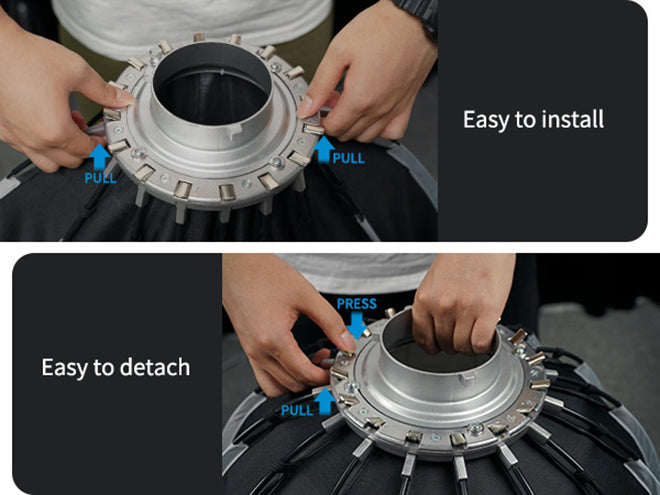 PULL

PULL

Easy to install

Easy to detach

PRESS

PULL