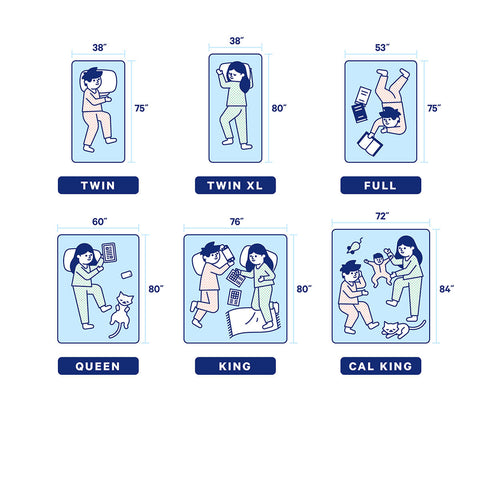 38"

75"

TWIN

38"

80"

TWIN XL

53"

75"

FULL

60"

80"

QUEEN

76"

80"

KING

72"

84"

CAL KING