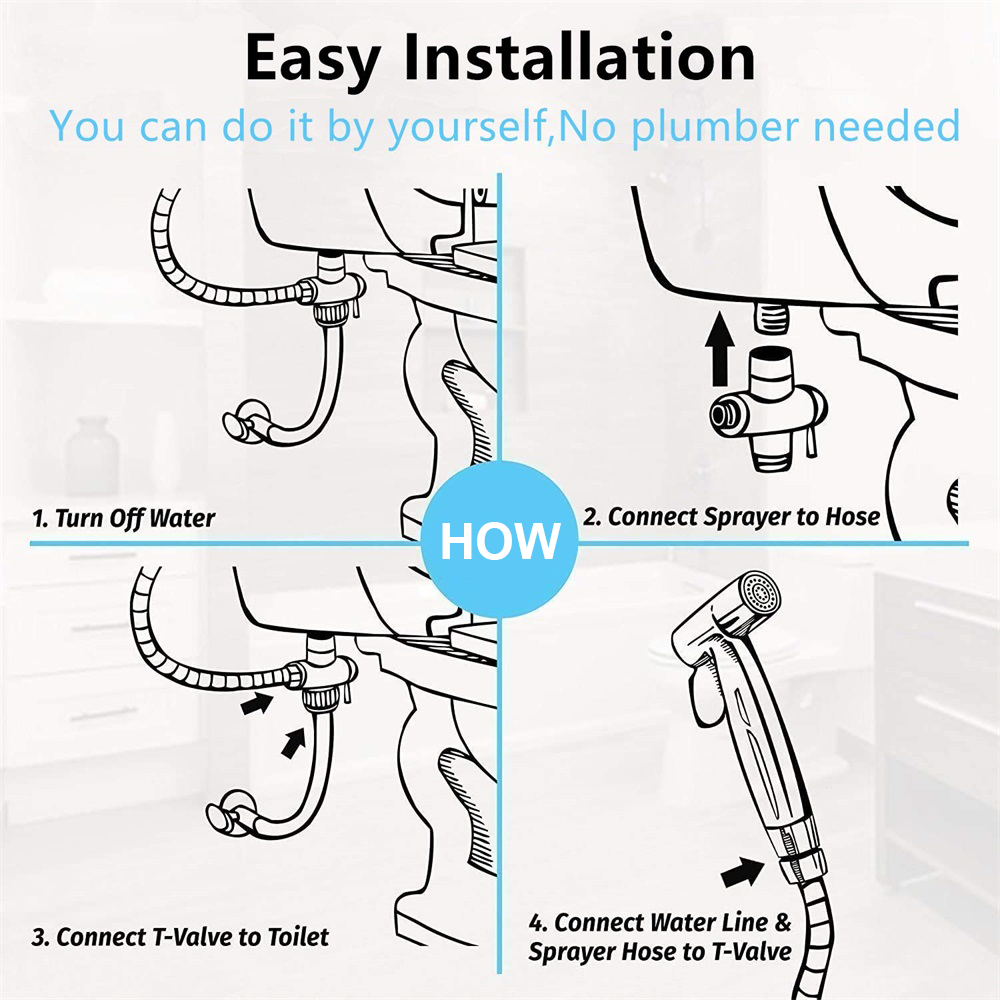 Easy Installation

You can do it by yourself,No plumber needed

1. Turn Off Water

2. Connect Sprayer to Hose

HOW

3. Connect T-Valve to Toilet

4. Connect Water Line & Sprayer Hose to T-Valve