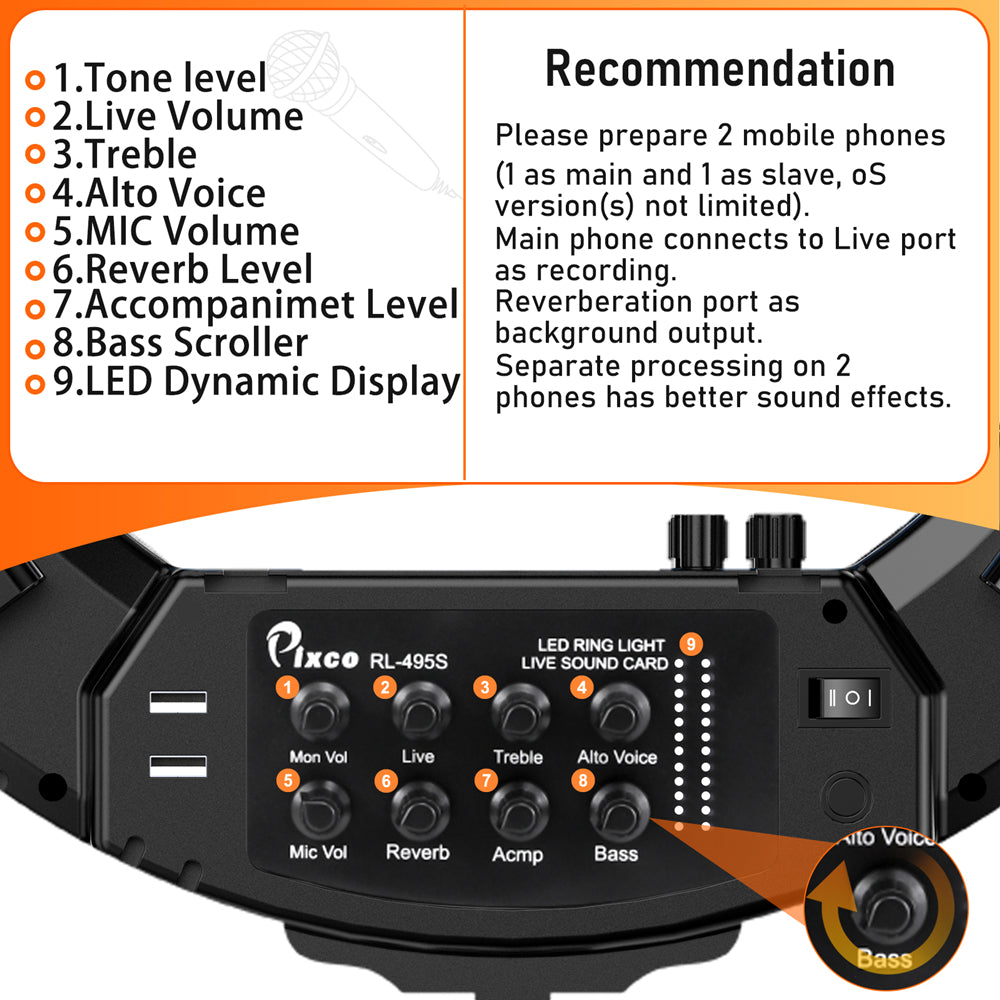 1.Tone level
2.Live Volume
3.Treble
4.Alto Voice
5.MIC Volume
6.Reverb Level
7.Accompanimet Level
8.Bass Scroller
9.LED Dynamic Display

Recommendation

Please prepare 2 mobile phones (1 as main and 1 as slave, oS version(s) not limited).
Main phone connects to Live port as recording.
Reverberation port as background output.
Separate processing on 2 phones has better sound effects.

Pixco RL-495S
LED RING LIGHT
LIVE SOUND CARD
9
1 Mon Vol
2 Live
3 Treble
4 Alto Voice
5 Mic Vol
6 Reverb
7 Acmp
8 Bass
Alto Voice
Bass