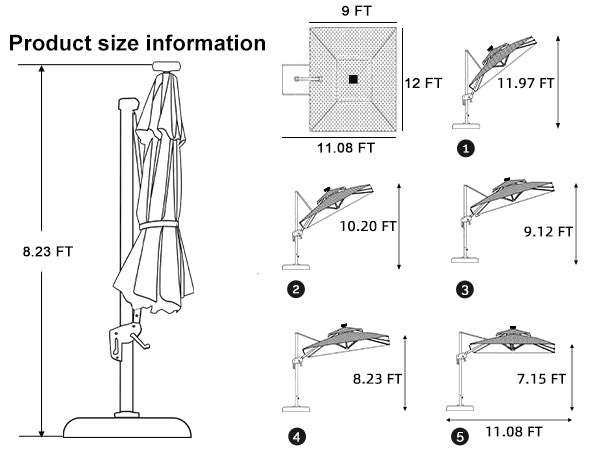 Product size information

8.23 FT

9 FT

12 FT

11.08 FT

11.97 FT

1

10.20 FT

2

9.12 FT

3

8.23 FT

4

7.15 FT

5

11.08 FT