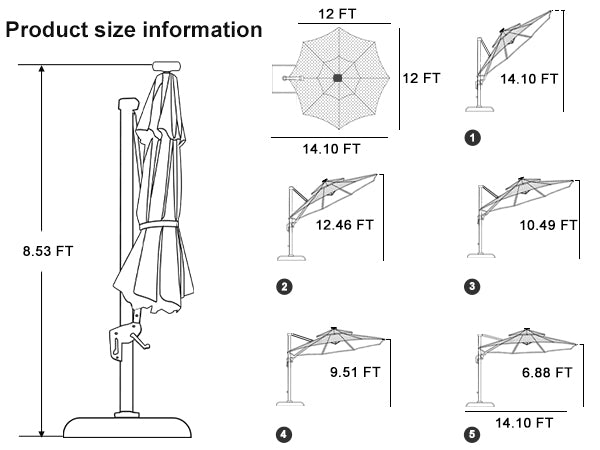 Product size information

8.53 FT

12 FT
12 FT
14.10 FT

14.10 FT
1

12.46 FT
2

10.49 FT
3

9.51 FT
4

6.88 FT
14.10 FT
5