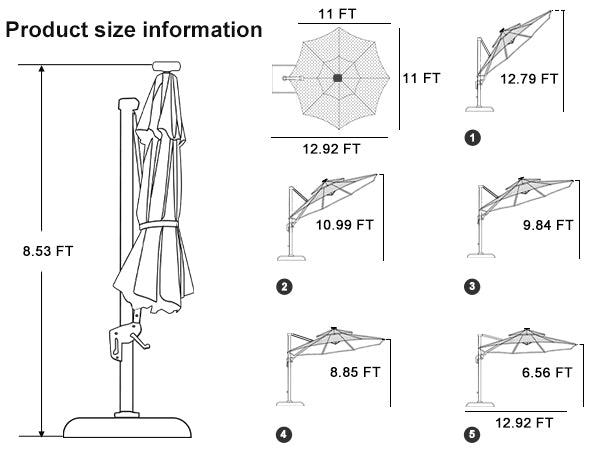 Product size information

8.53 FT

11 FT

11 FT

12.92 FT

12.79 FT

1

10.99 FT

2

9.84 FT

3

8.85 FT

4

6.56 FT

12.92 FT

5