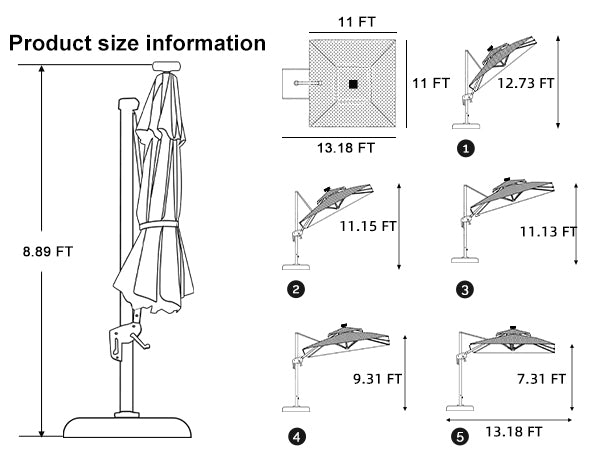 Product size information

8.89 FT

11 FT

11 FT

13.18 FT

12.73 FT

1

11.15 FT

2

11.13 FT

3

9.31 FT

4

7.31 FT

5

13.18 FT