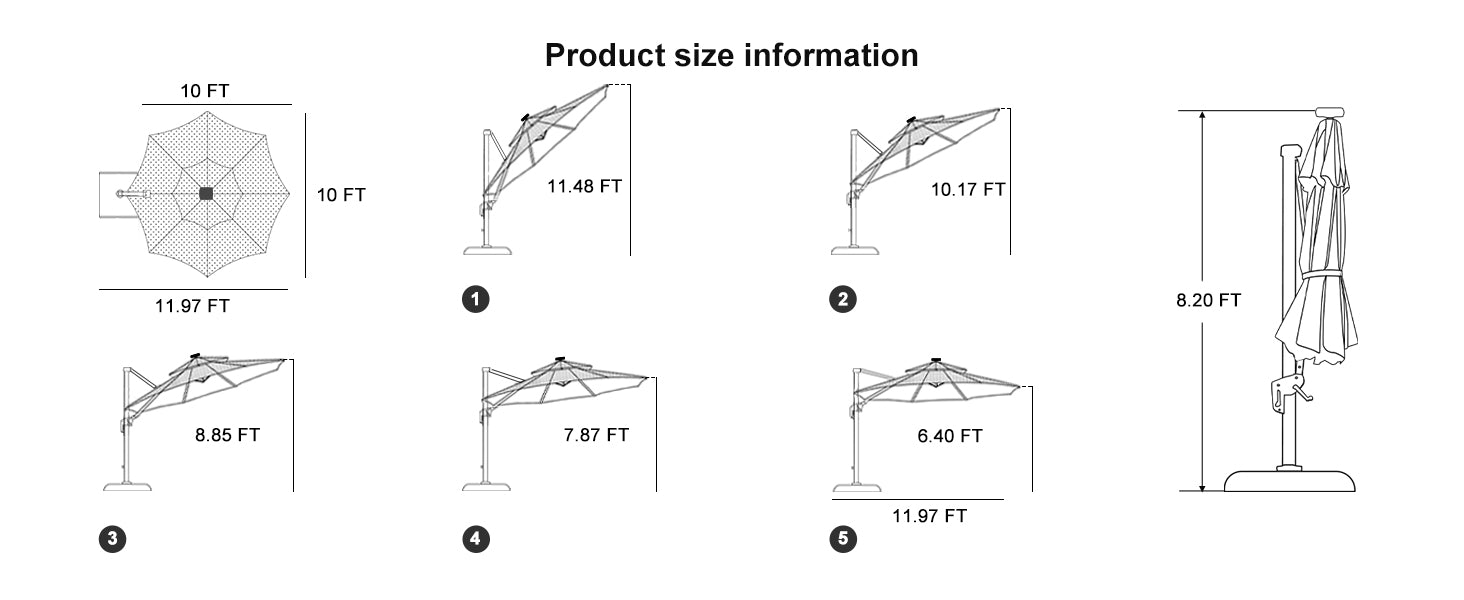 Product size information

10 FT

10 FT

11.97 FT

11.48 FT

1

10.17 FT

2

8.20 FT

8.85 FT

3

7.87 FT

4

6.40 FT

11.97 FT

5