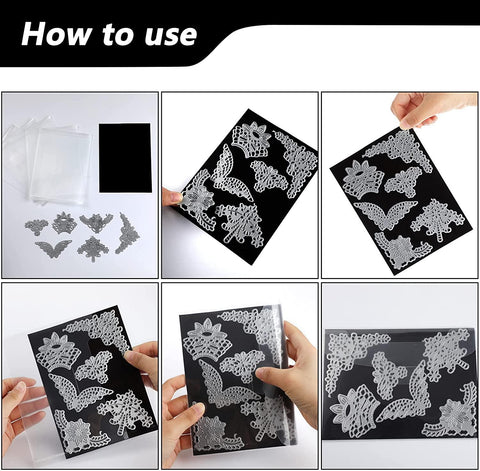 How to use