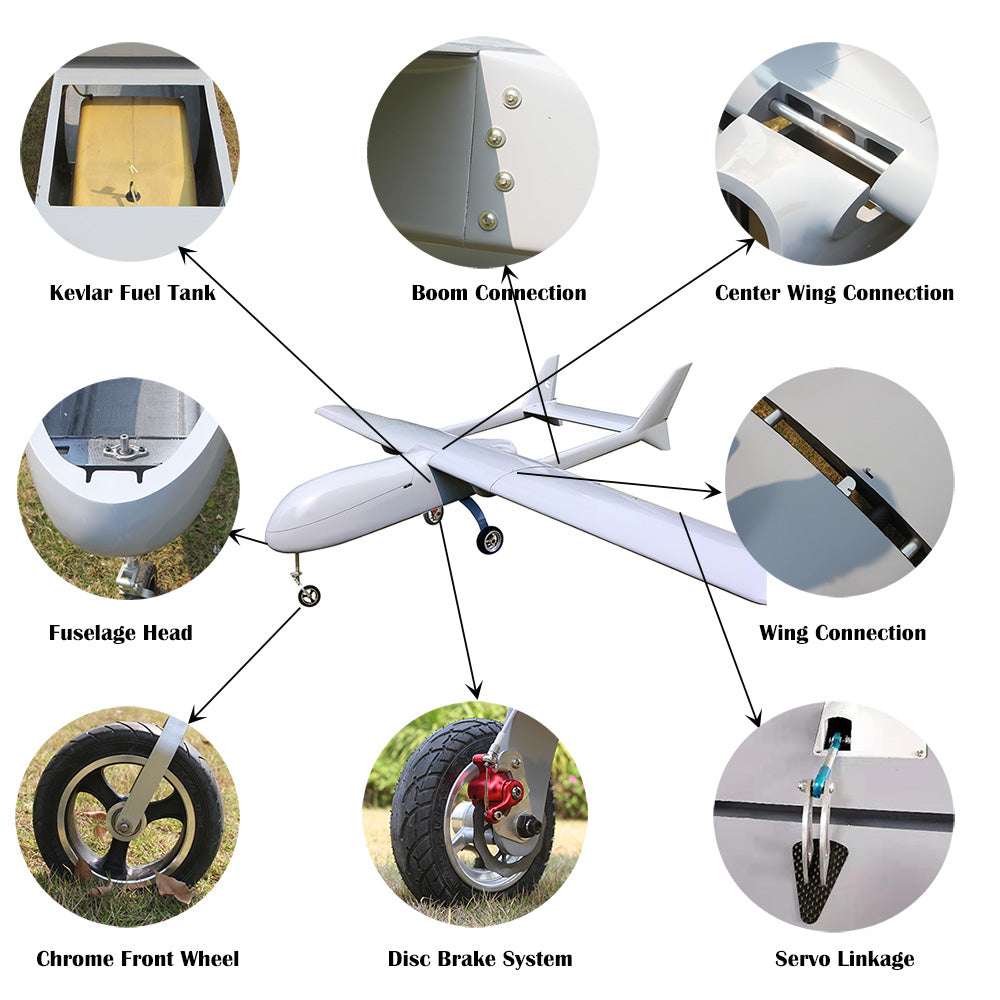 Kevlar Fuel Tank

Boom Connection

Center Wing Connection

Fuselage Head

Wing Connection

Chrome Front Wheel

Disc Brake System

Servo Linkage