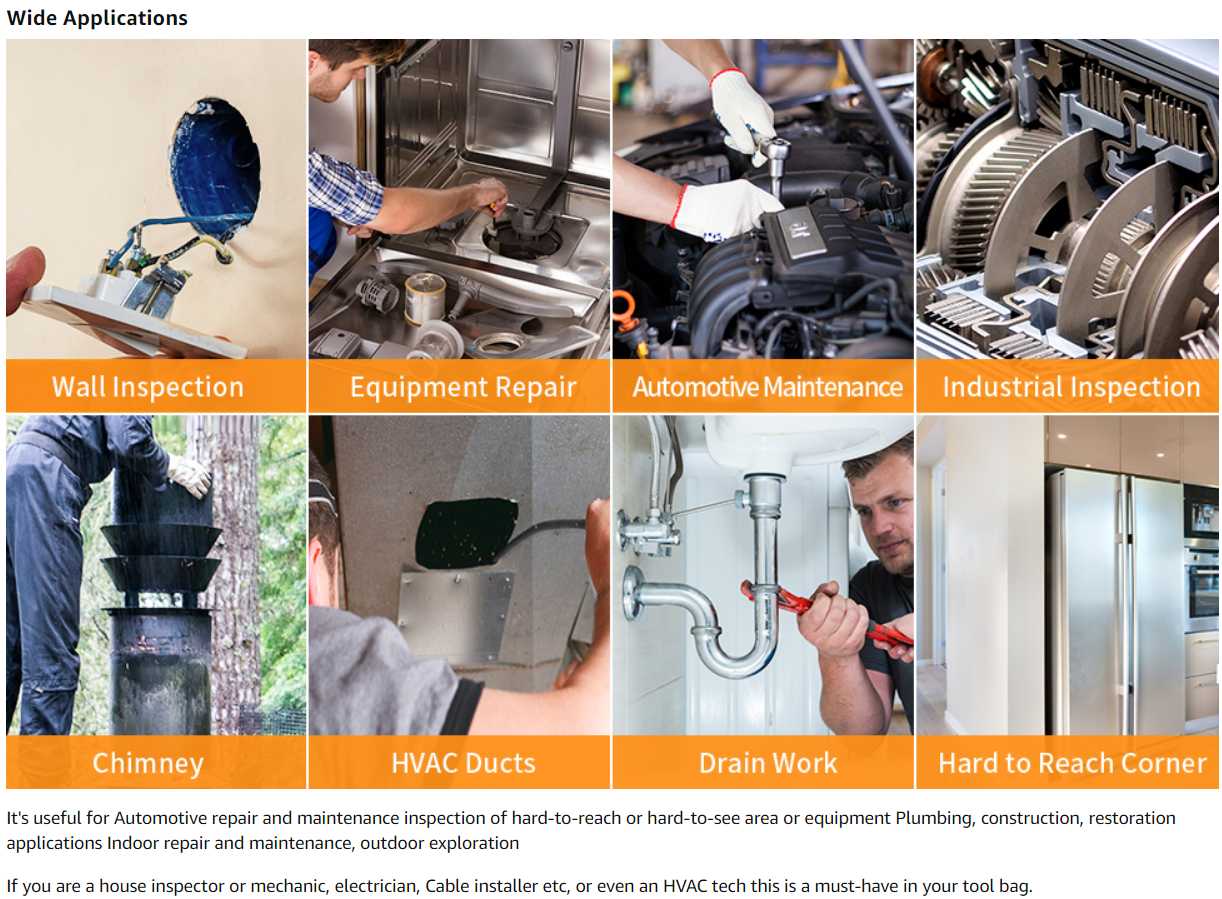 Wide Applications

Wall Inspection

Equipment Repair

Automotive Maintenance

Industrial Inspection

Chimney

HVAC Ducts

Drain Work

Hard to Reach Corner

It's useful for Automotive repair and maintenance inspection of hard-to-reach or hard-to-see area or equipment Plumbing, construction, restoration applications Indoor repair and maintenance, outdoor exploration

If you are a house inspector or mechanic, electrician, Cable installer etc, or even an HVAC tech this is a must-have in your tool bag.