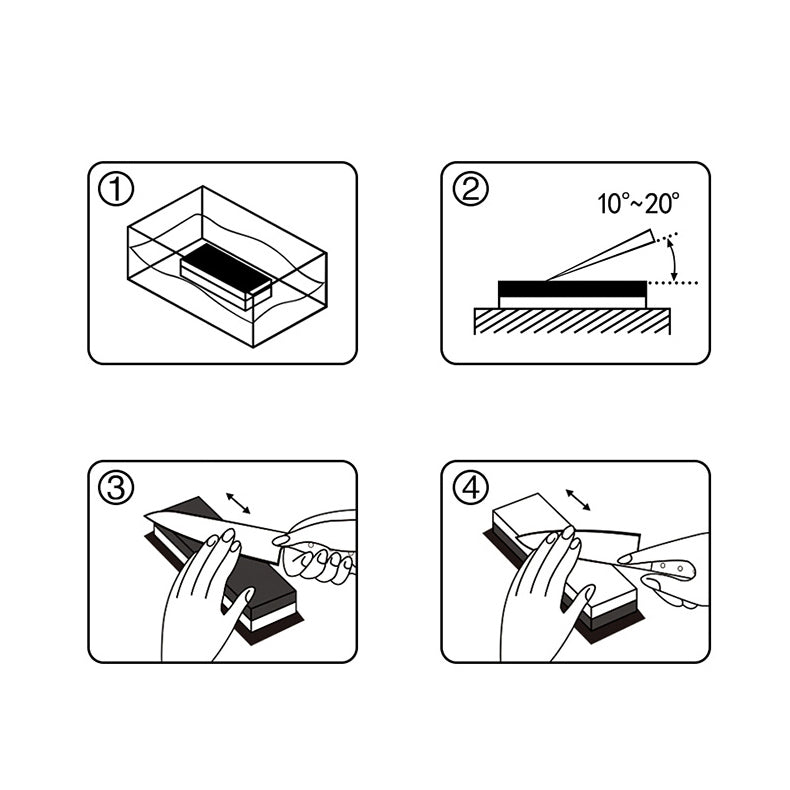 ①

②

10°~20°

③

④