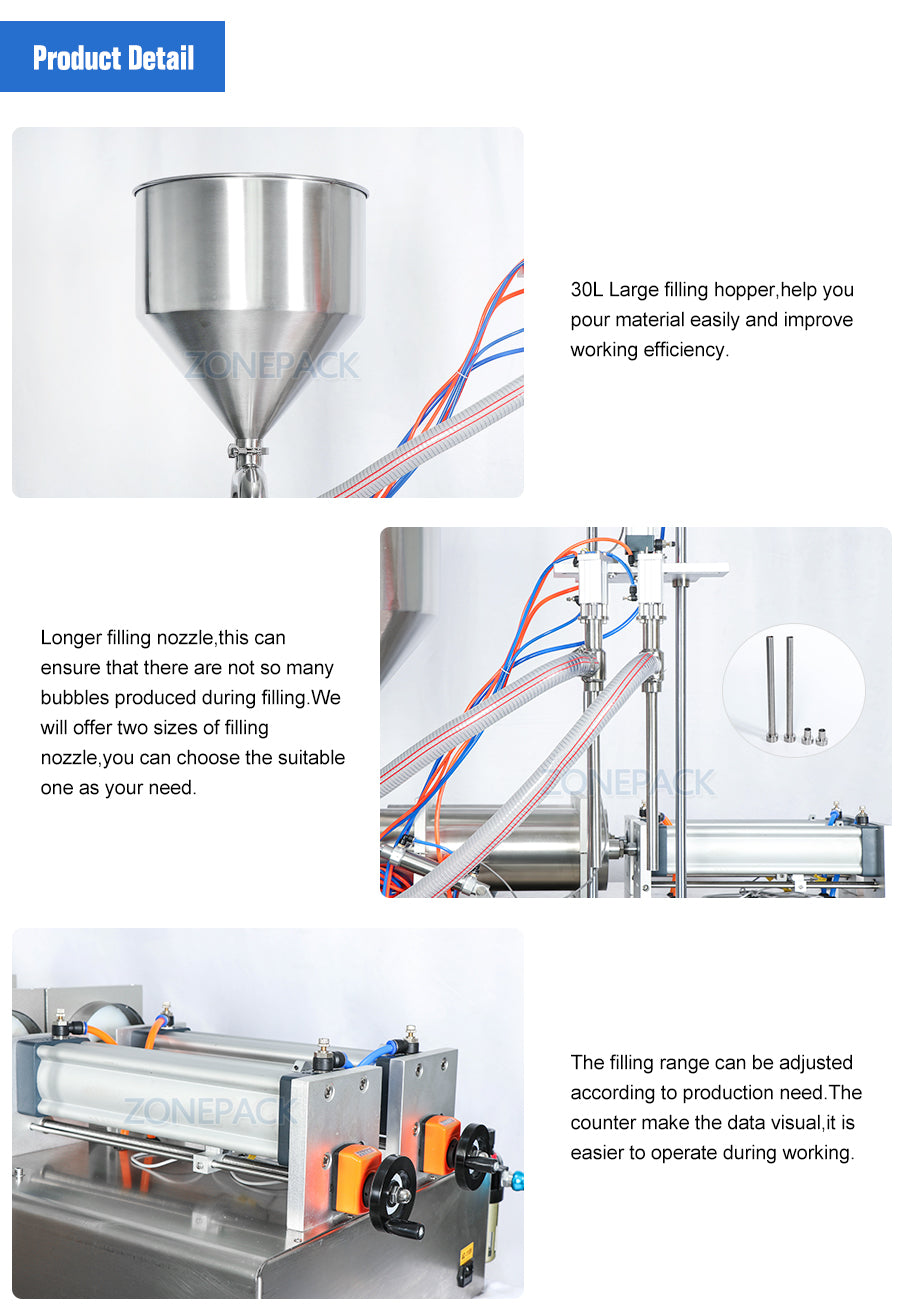 Product Detail

ZONEPACK

30L Large filling hopper,help you pour material easily and improve working efficiency.

Longer filling nozzle,this can ensure that there are not so many bubbles produced during filling.We will offer two sizes of filling nozzle,you can choose the suitable one as your need.

ZONEPACK

ZONEPACK

The filling range can be adjusted according to production need.The counter make the data visual,it is easier to operate during working.