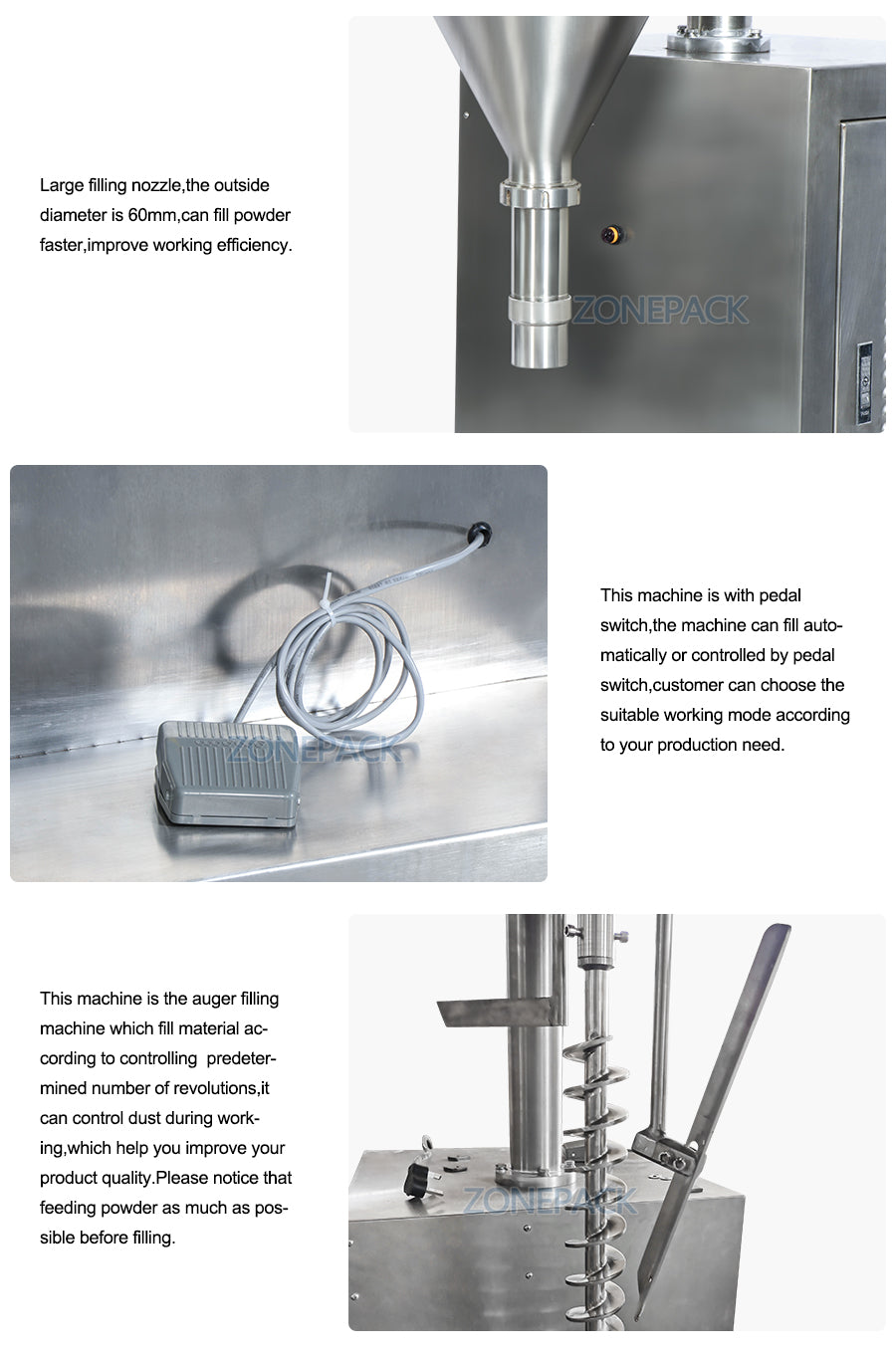 Large filling nozzle,the outside diameter is 60mm,can fill powder faster,improve working efficiency.

ZONEPACK

ZONEPACK

This machine is with pedal switch,the machine can fill automatically or controlled by pedal switch,customer can choose the suitable working mode according to your production need.

This machine is the auger filling machine which fill material according to controlling predetermined number of revolutions,it can control dust during working,which help you improve your product quality.Please notice that feeding powder as much as possible before filling.

ZONEPACK