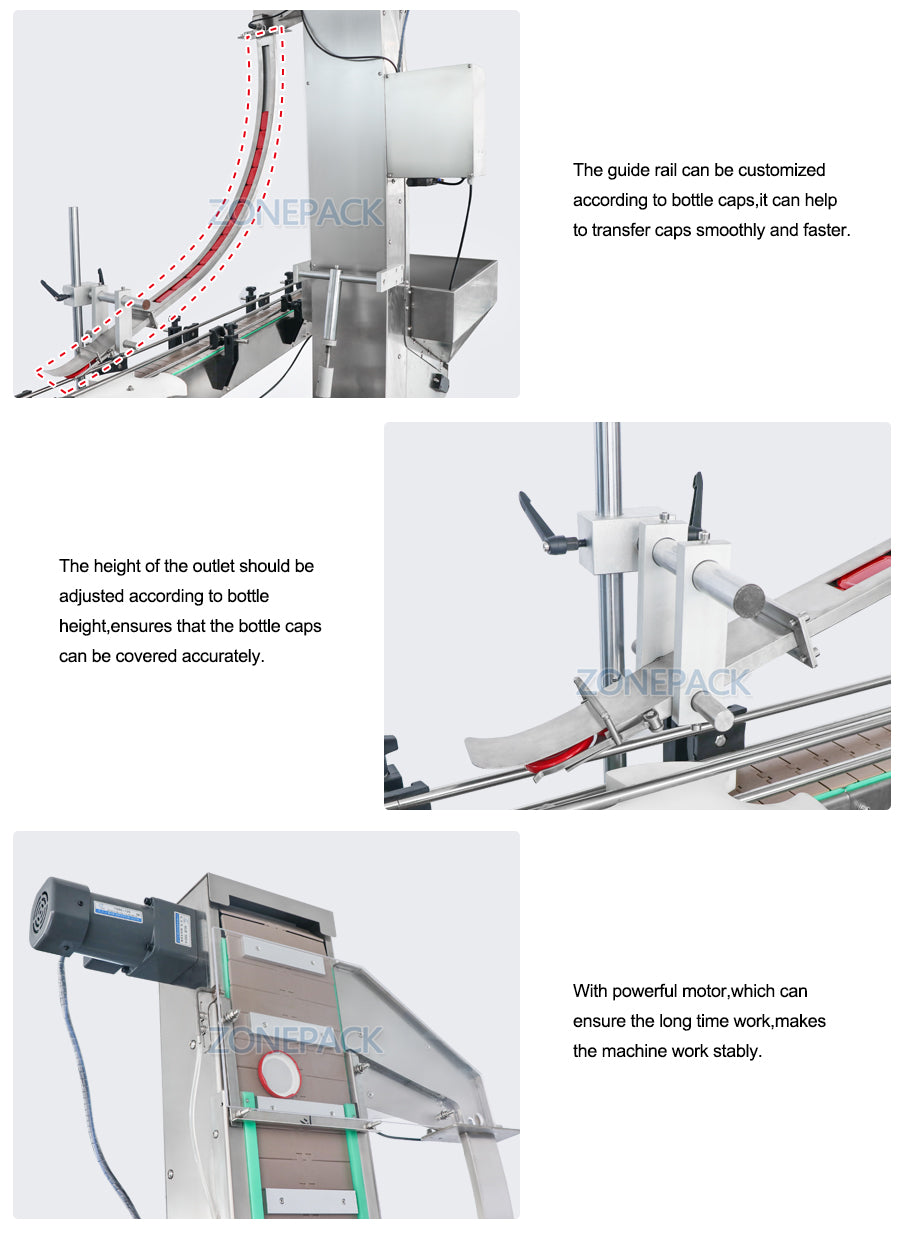 ZONEPACK

The guide rail can be customized according to bottle caps,it can help to transfer caps smoothly and faster.

The height of the outlet should be adjusted according to bottle height,ensures that the bottle caps can be covered accurately.

ZONEPACK

ZONEPACK

With powerful motor,which can ensure the long time work,makes the machine work stably.