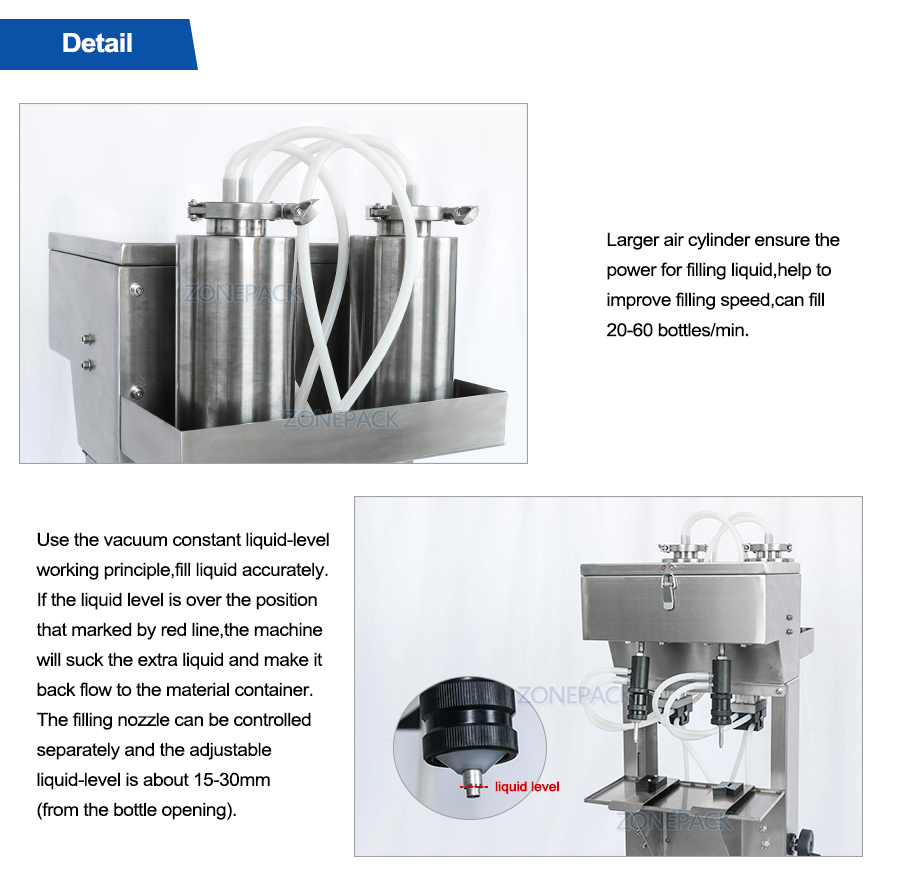 Detail

ZONEPACK

ZONEPACK

Larger air cylinder ensure the power for filling liquid,help to improve filling speed,can fill 20-60 bottles/min.

Use the vacuum constant liquid-level working principle,fill liquid accurately. If the liquid level is over the position that marked by red line,the machine will suck the extra liquid and make it back flow to the material container. The filling nozzle can be controlled separately and the adjustable liquid-level is about 15-30mm (from the bottle opening).

ZONEPACK

liquid level

ZONEPACK