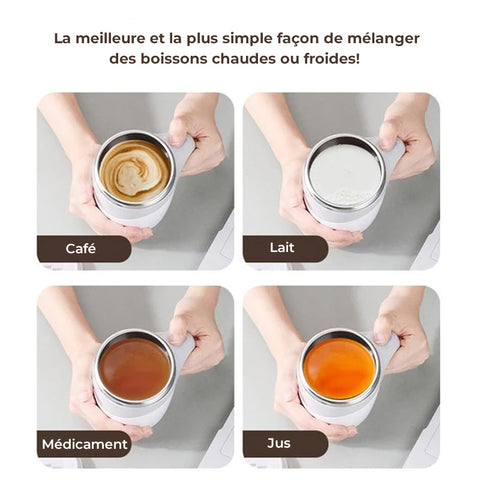 La meilleure et la plus simple façon de mélanger des boissons chaudes ou froides!

Café

Lait

Médicament

Jus