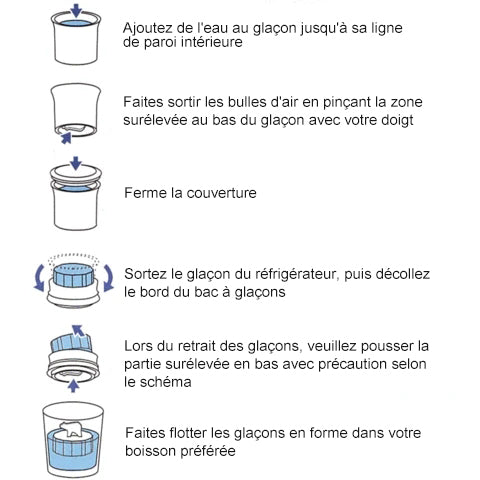 Ajoutez de l'eau au glaçon jusqu'à sa ligne de paroi intérieure

Faites sortir les bulles d'air en pinçant la zone surélevée au bas du glaçon avec votre doigt

Ferme la couverture

Sortez le glaçon du réfrigérateur, puis décollez le bord du bac à glaçons

Lors du retrait des glaçons, veuillez pousser la partie surélevée en bas avec précaution selon le schéma

Faites flotter les glaçons en forme dans votre boisson préférée