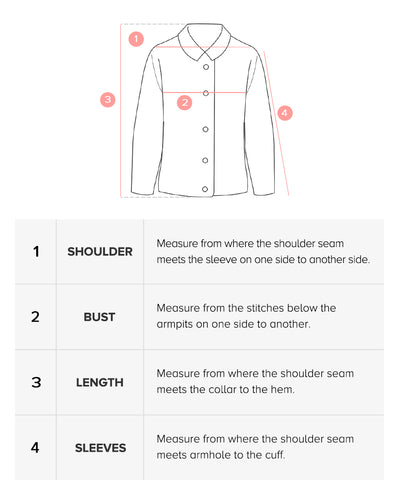 1

3

2

4

| 1 | SHOULDER | Measure from where the shoulder seam meets the sleeve on one side to another side. |
|---|---|---|
| 2 | BUST | Measure from the stitches below the armpits on one side to another. |
| 3 | LENGTH | Measure from where the shoulder seam meets the collar to the hem. |
| 4 | SLEEVES | Measure from where the shoulder seam meets armhole to the cuff. |