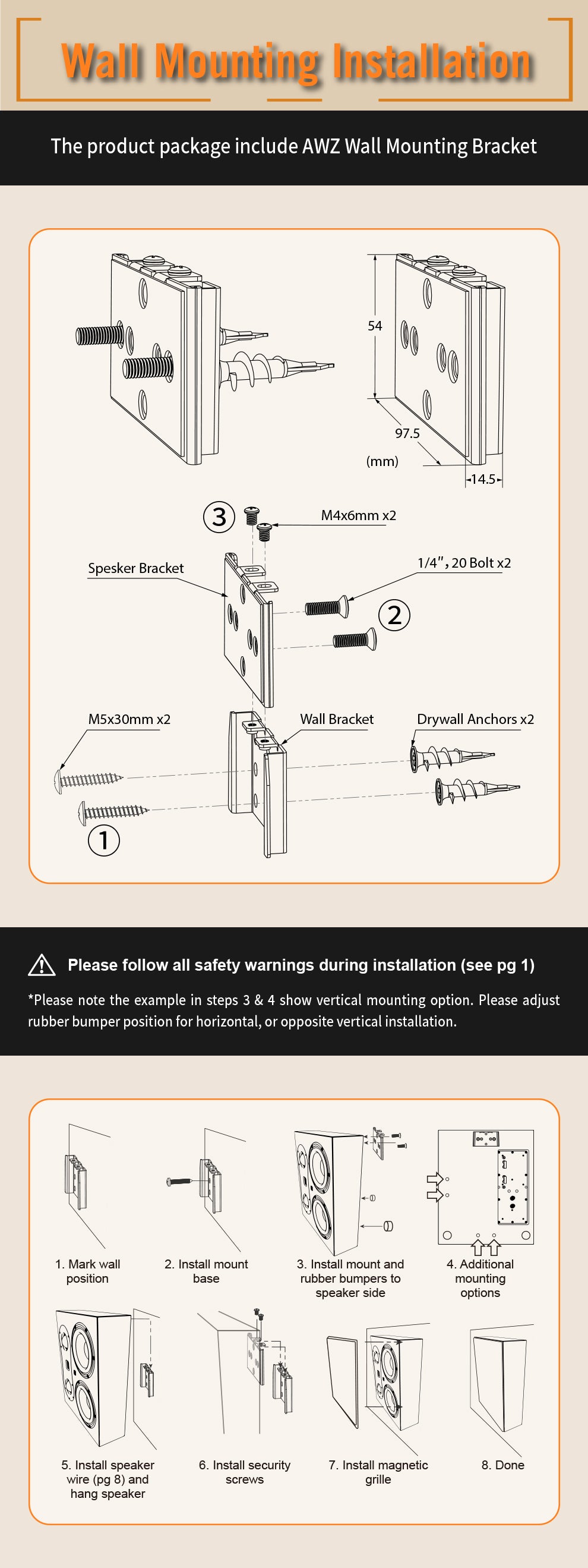 Wall Mounting Installation

The product package include AWZ Wall Mounting Bracket

54

97.5

(mm)

14.5

3

M4x6mm x2

Spesker Bracket

1/4", 20 Bolt x2

2

M5x30mm x2

Wall Bracket

Drywall Anchors x2

1

Please follow all safety warnings during installation (see pg 1)

*Please note the example in steps 3 & 4 show vertical mounting option. Please adjust rubber bumper position for horizontal, or opposite vertical installation.

1. Mark wall position

2. Install mount base

3. Install mount and rubber bumpers to speaker side

4. Additional mounting options

5. Install speaker wire (pg 8) and hang speaker

6. Install security screws

7. Install magnetic grille

8. Done